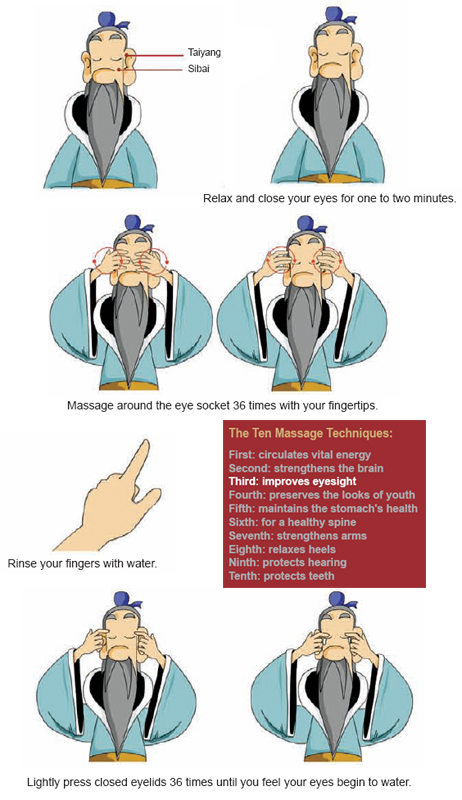 Taiyang
Sibai

Relax and close your eyes for one to two minutes.

Massage around the eye socket 36 times with your fingertips.

Rinse your fingers with water.

The Ten Massage Techniques:

First: circulates vital energy
Second: strengthens the brain
Third: improves eyesight
Fourth: preserves the looks of youth
Fifth: maintains the stomach's health
Sixth: for a healthy spine
Seventh: strengthens arms
Eighth: relaxes heels
Ninth: protects hearing
Tenth: protects teeth

Lightly press closed eyelids 36 times until you feel your eyes begin to water.