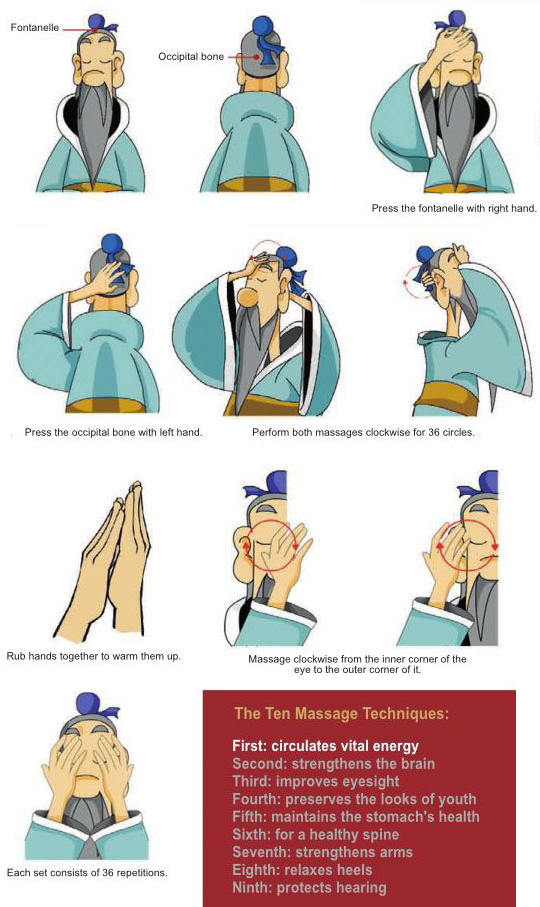 Fontanelle

Occipital bone

Press the fontanelle with right hand.

Press the occipital bone with left hand.

Perform both massages clockwise for 36 circles.

Rub hands together to warm them up.

Massage clockwise from the inner corner of the eye to the outer corner of it.

Each set consists of 36 repetitions.

The Ten Massage Techniques:

First: circulates vital energy
Second: strengthens the brain
Third: improves eyesight
Fourth: preserves the looks of youth
Fifth: maintains the stomach's health
Sixth: for a healthy spine
Seventh: strengthens arms
Eighth: relaxes heels
Ninth: protects hearing